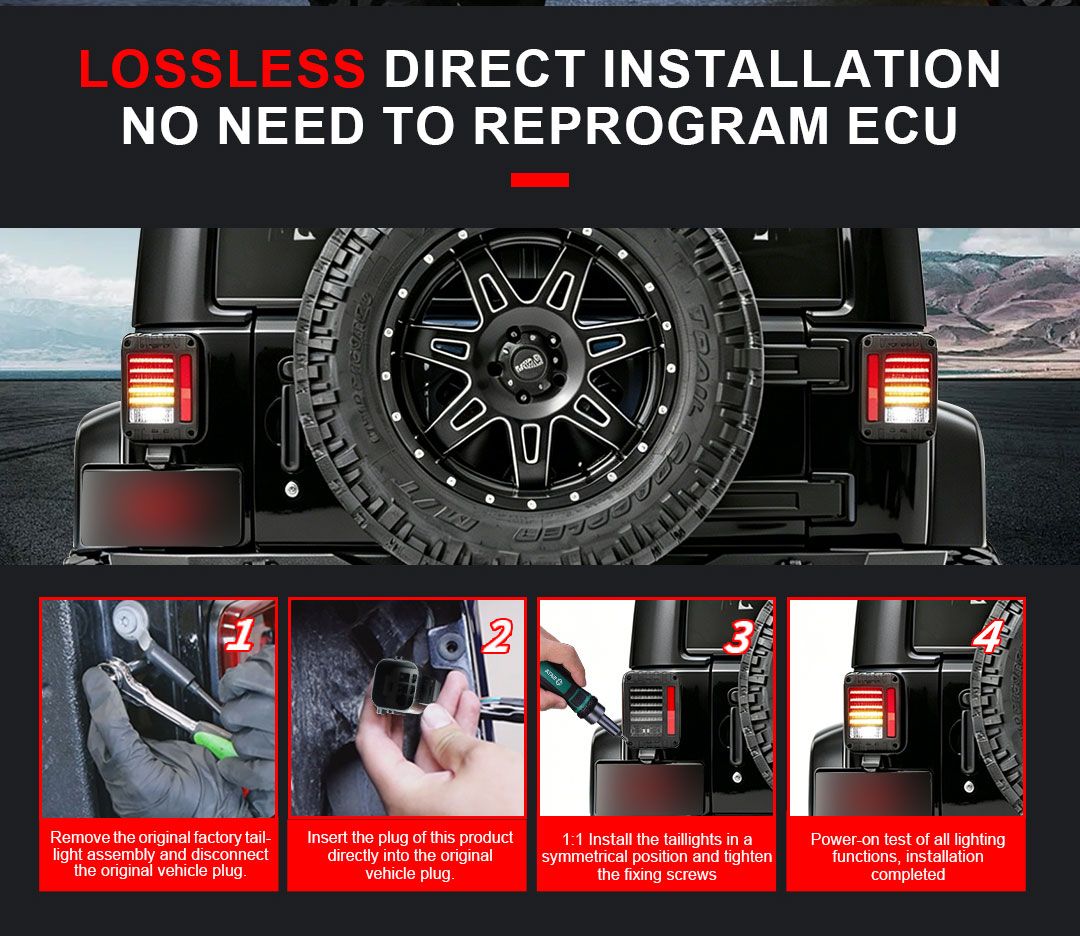 LOSSLESS DIRECT INSTALLATION
NO NEED TO REPROGRAM ECU

1
Remove the original factory taillight assembly and disconnect the original vehicle plug.

2
Insert the plug of this product directly into the original vehicle plug.

3
1:1 Install the taillights in a symmetrical position and tighten the fixing screws

4
Power-on test of all lighting functions, installation completed